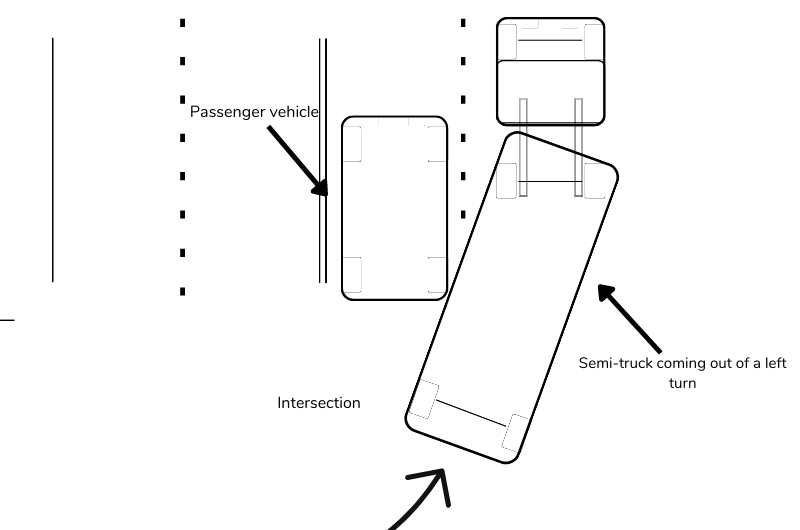 Passenger vehicle

Semi-truck coming out of a left turn

Intersection